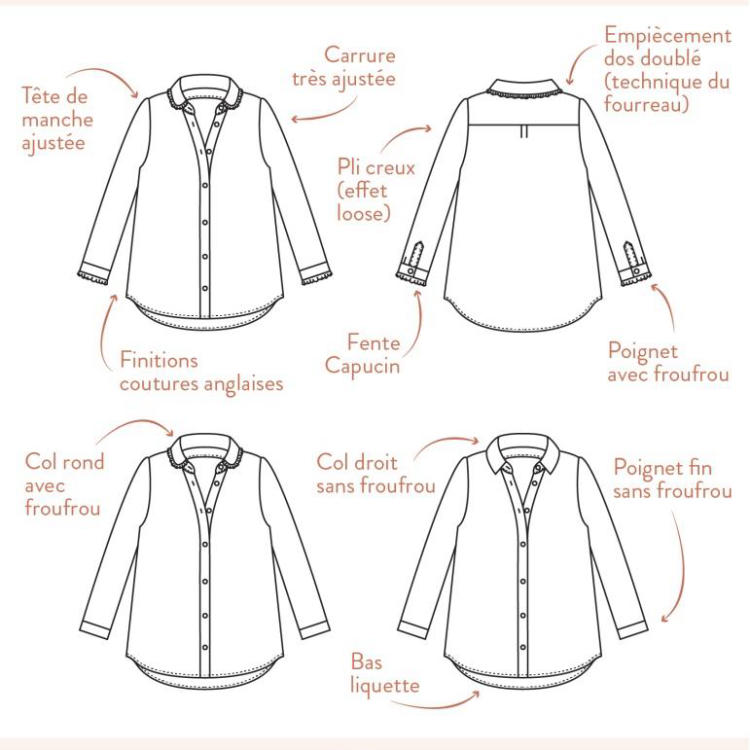 Tête de manche ajustée

Carrure très ajustée

Empiècement dos doublé (technique du fourreau)

Pli creux (effet loose)

Finitions coutures anglaises

Fente Capucin

Poignet avec froufrou

Col rond avec froufrou

Col droit sans froufrou

Poignet fin sans froufrou

Bas liquette