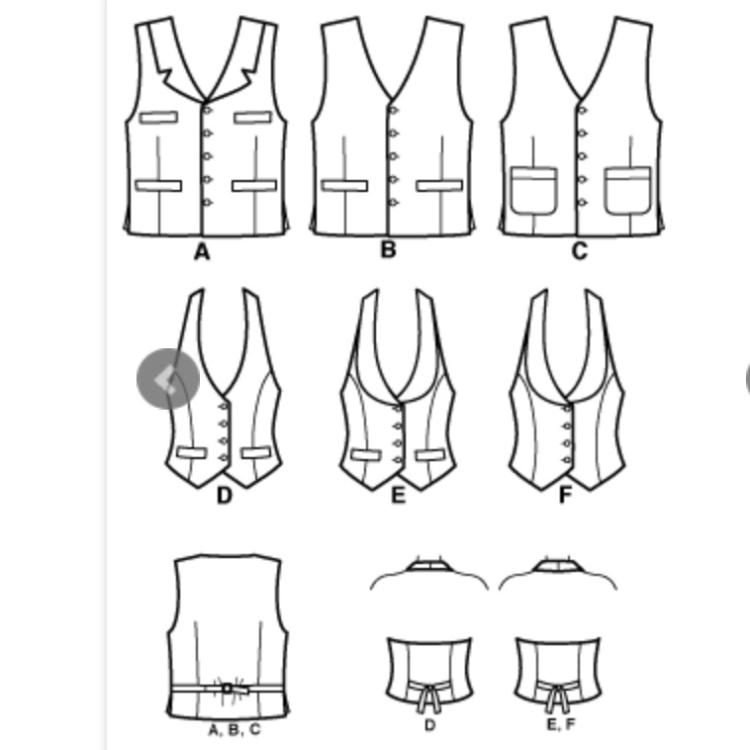 A B C

D E F

A, B, C D E, F