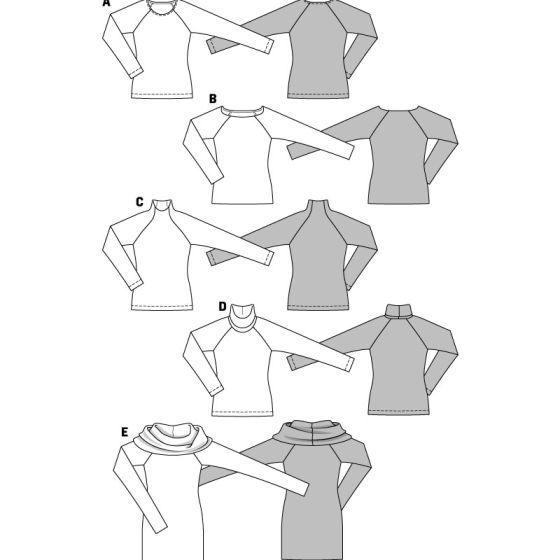 A

B

C

D

E