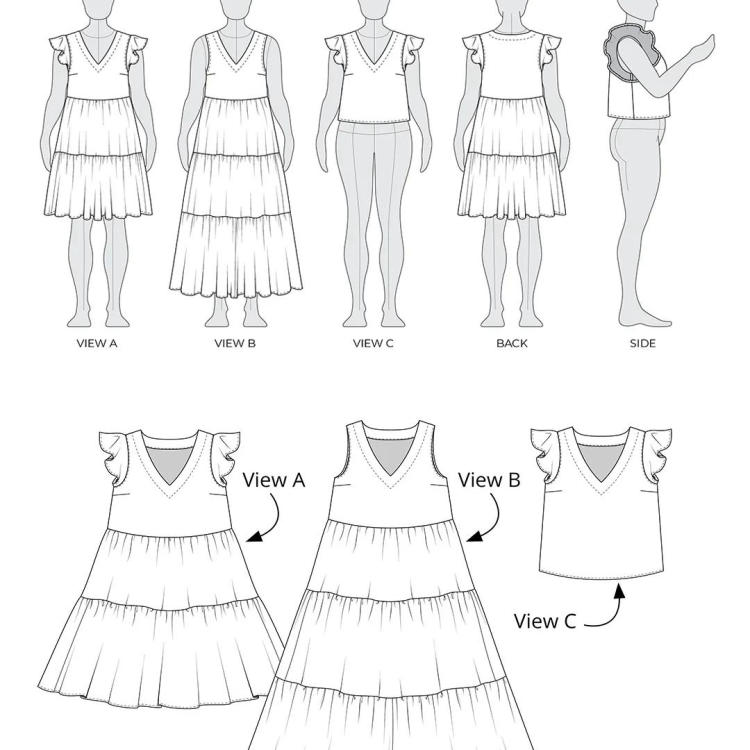 VIEW A
VIEW B
VIEW C
BACK
SIDE

View A
View B
View C